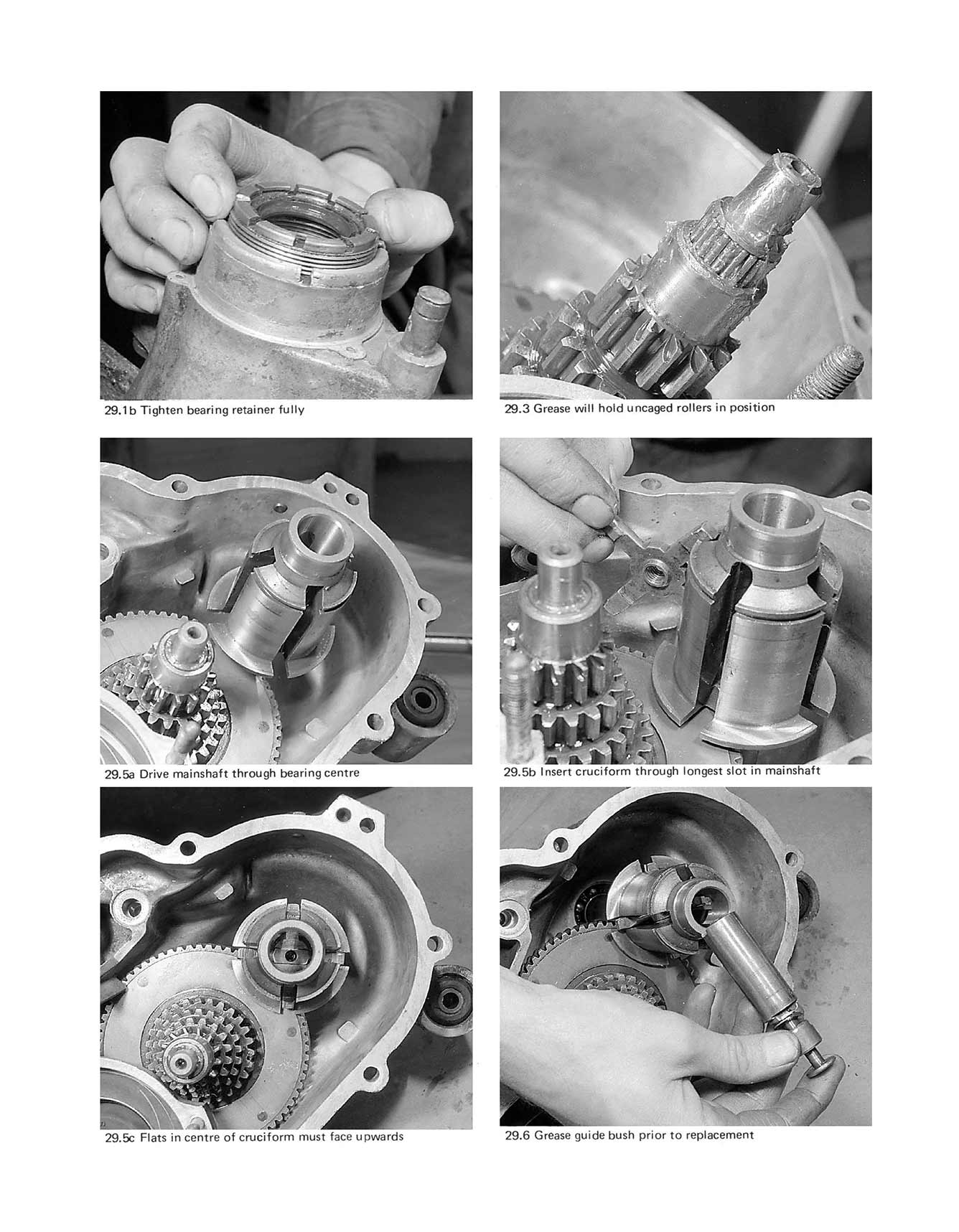 29.1b Tighten bearing retainer fully

29.3 Grease will hold uncaged rollers in position

29.5a Drive mainshaft through bearing centre

29.5b Insert cruciform through longest slot in mainshaft

29.5c Flats in centre of cruciform must face upwards

29.6 Grease guide bush prior to replacement