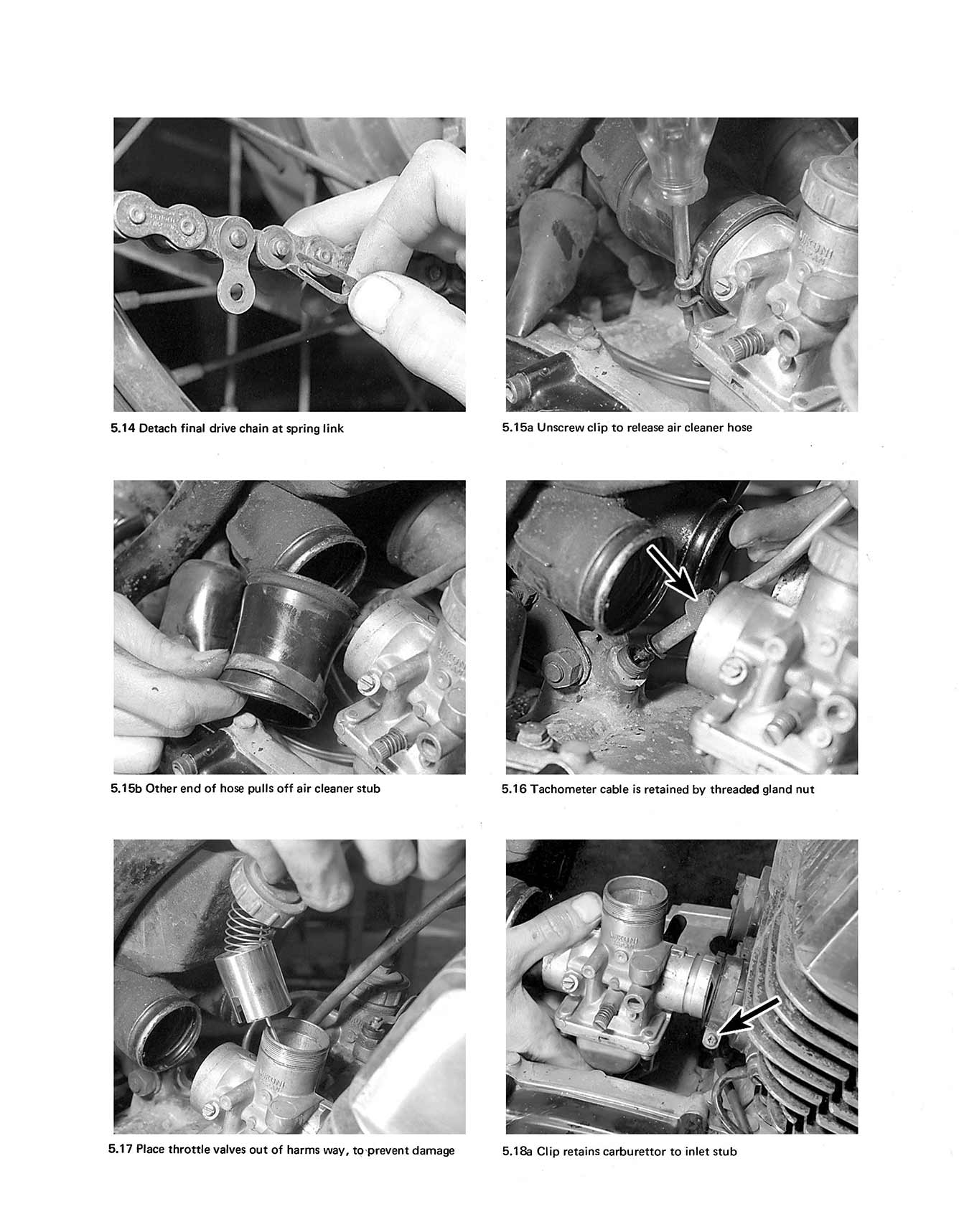 5.14 Detach final drive chain at spring link

5.15a Unscrew clip to release air cleaner hose

5.15b Other end of hose pulls off air cleaner stub

5.16 Tachometer cable is retained by threaded gland nut

5.17 Place throttle valves out of harms way, to prevent damage

5.18a Clip retains carburettor to inlet stub